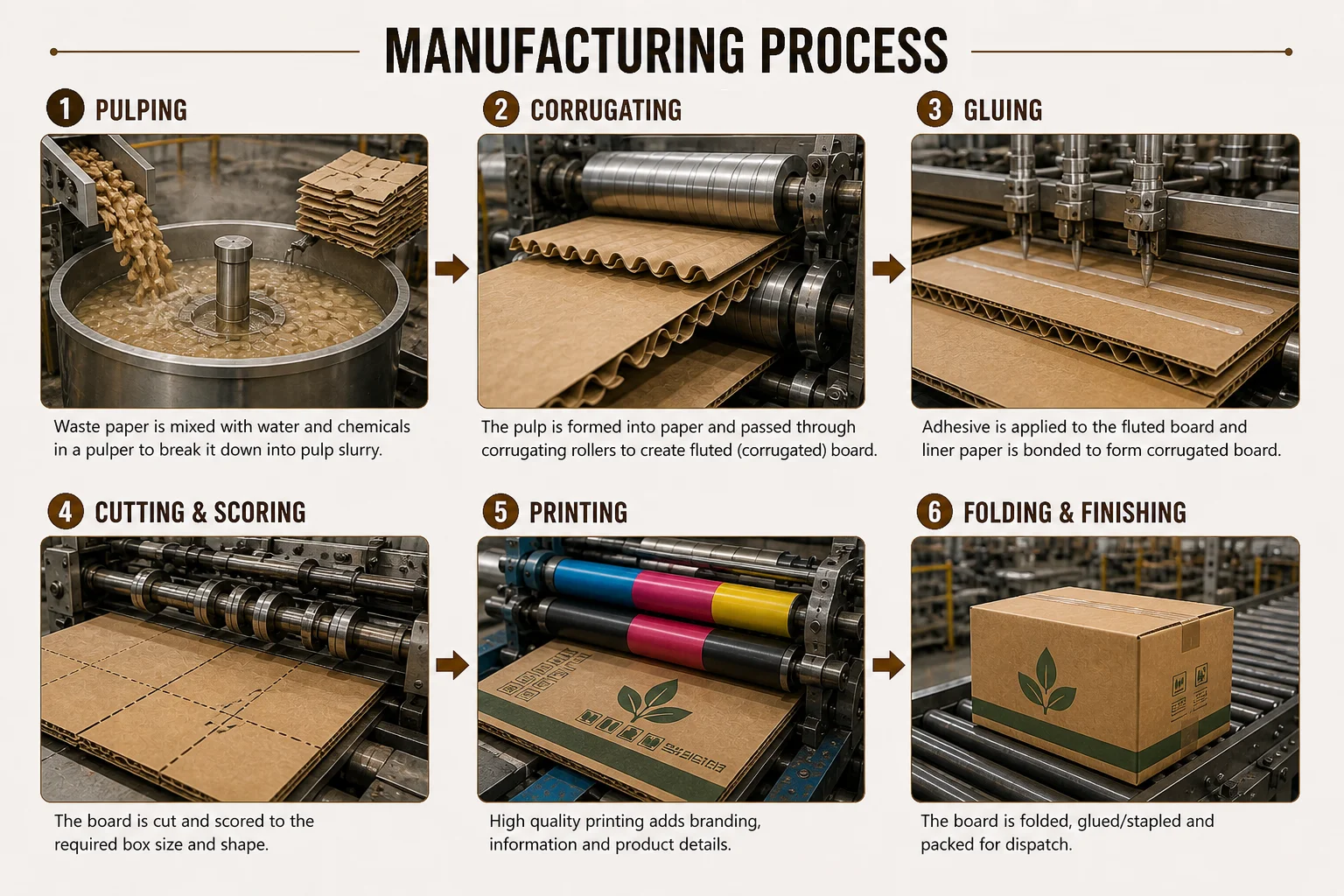 MANUFACTURING PROCESS

1 PULPING

Waste paper is mixed with water and chemicals in a pulper to break it down into pulp slurry.

2 CORRUGATING

The pulp is formed into paper and passed through corrugating rollers to create fluted (corrugated) board.

3 GLUING

Adhesive is applied to the fluted board and liner paper is bonded to form corrugated board.

4 CUTTING & SCORING

The board is cut and scored to the required box size and shape.

5 PRINTING

High quality printing adds branding, information and product details.

6 FOLDING & FINISHING

The board is folded, glued/stapled and packed for dispatch.